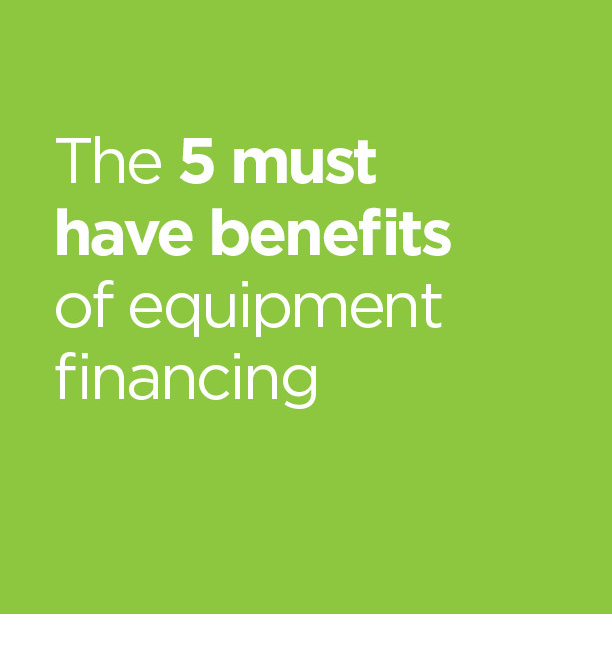 The 5 must have benefits of equipment financing